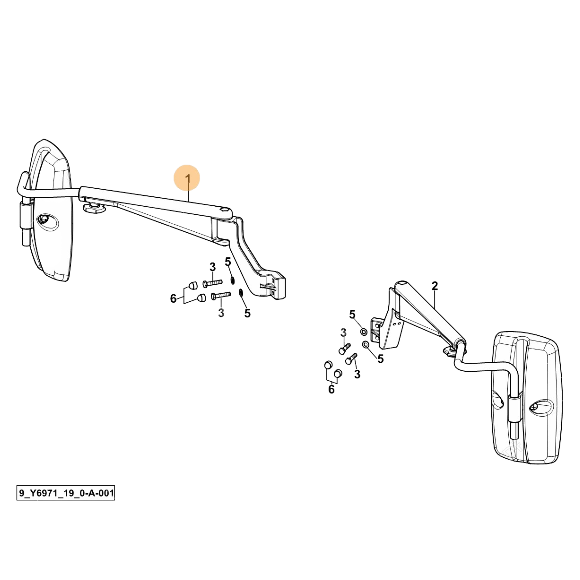 1
3
5
6
3
5
2
5
3
5
3
6
9_Y6971_19_0-A-001